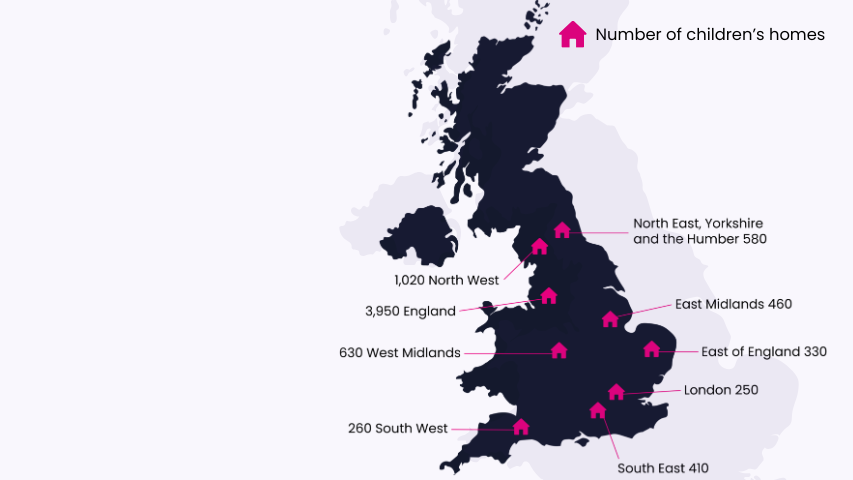 Number of children's homes

North East, Yorkshire and the Humber 580

1,020 North West

3,950 England

East Midlands 460

630 West Midlands

East of England 330

London 250

260 South West

South East 410